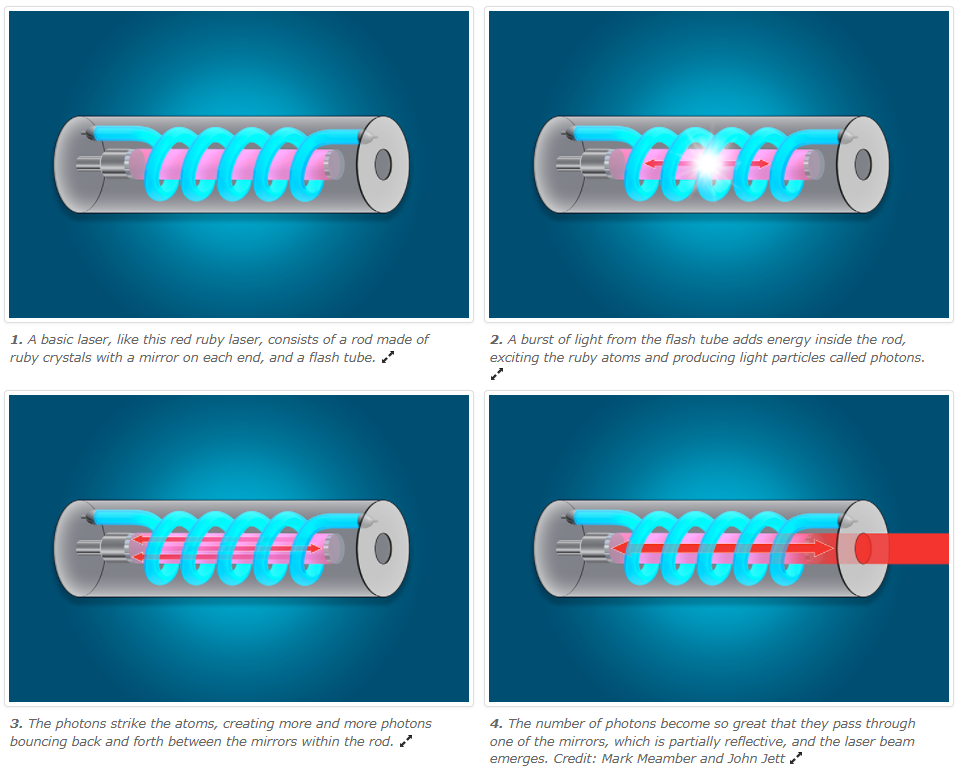 1. A basic laser, like this red ruby laser, consists of a rod made of ruby crystals with a mirror on each end, and a flash tube.

2. A burst of light from the flash tube adds energy inside the rod, exciting the ruby atoms and producing light particles called photons.

3. The photons strike the atoms, creating more and more photons bouncing back and forth between the mirrors within the rod.

4. The number of photons become so great that they pass through one of the mirrors, which is partially reflective, and the laser beam emerges. Credit: Mark Meamber and John Jett